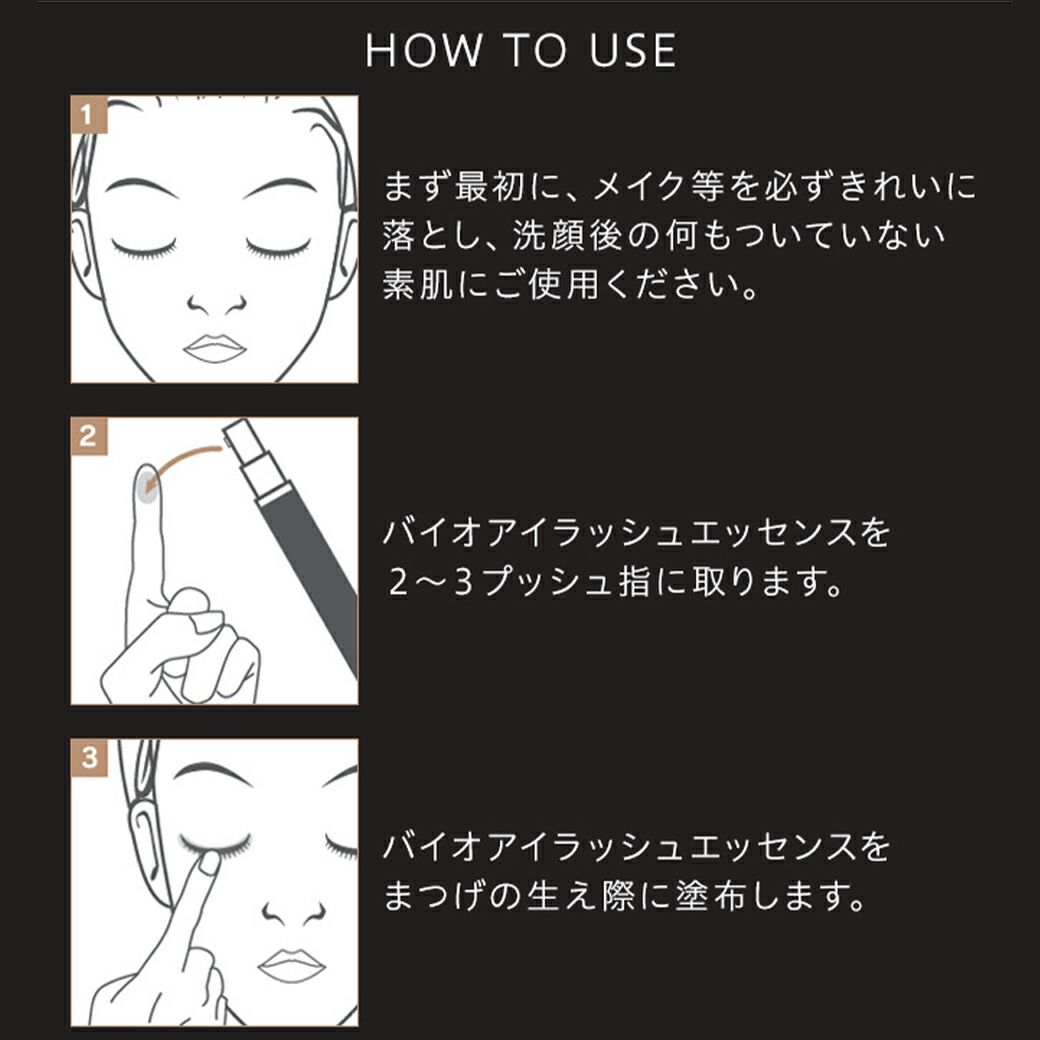 HOW TO USE

1

まず最初に、メイク等を必ずきれいに落とし、洗顔後の何もついていない素肌にご使用ください。

2

バイオアイラッシュエッセンスを２～３プッシュ指に取ります。

3

バイオアイラッシュエッセンスをまつげの生え際に塗布します。